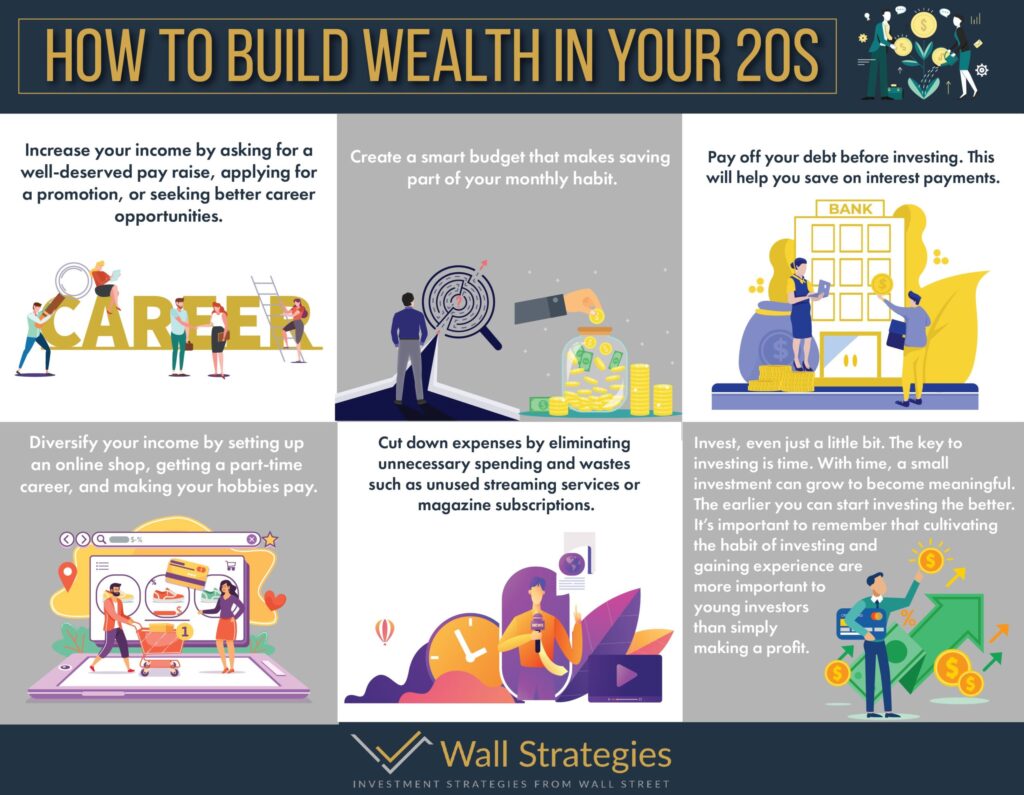 HOW TO BUILD WEALTH IN YOUR 20S

Increase your income by asking for a well-deserved pay raise, applying for a promotion, or seeking better career opportunities.

CAREER

Create a smart budget that makes saving part of your monthly habit.

Pay off your debt before investing. This will help you save on interest payments.

BANK

Diversify your income by setting up an online shop, getting a part-time career, and making your hobbies pay.

Cut down expenses by eliminating unnecessary spending and wastes such as unused streaming services or magazine subscriptions.

Invest, even just a little bit. The key to investing is time. With time, a small investment can grow to become meaningful. The earlier you can start investing the better. It's important to remember that cultivating the habit of investing and gaining experience are more important to young investors than simply making a profit.

Wall Strategies
INVESTMENT STRATEGIES FROM WALL STREET